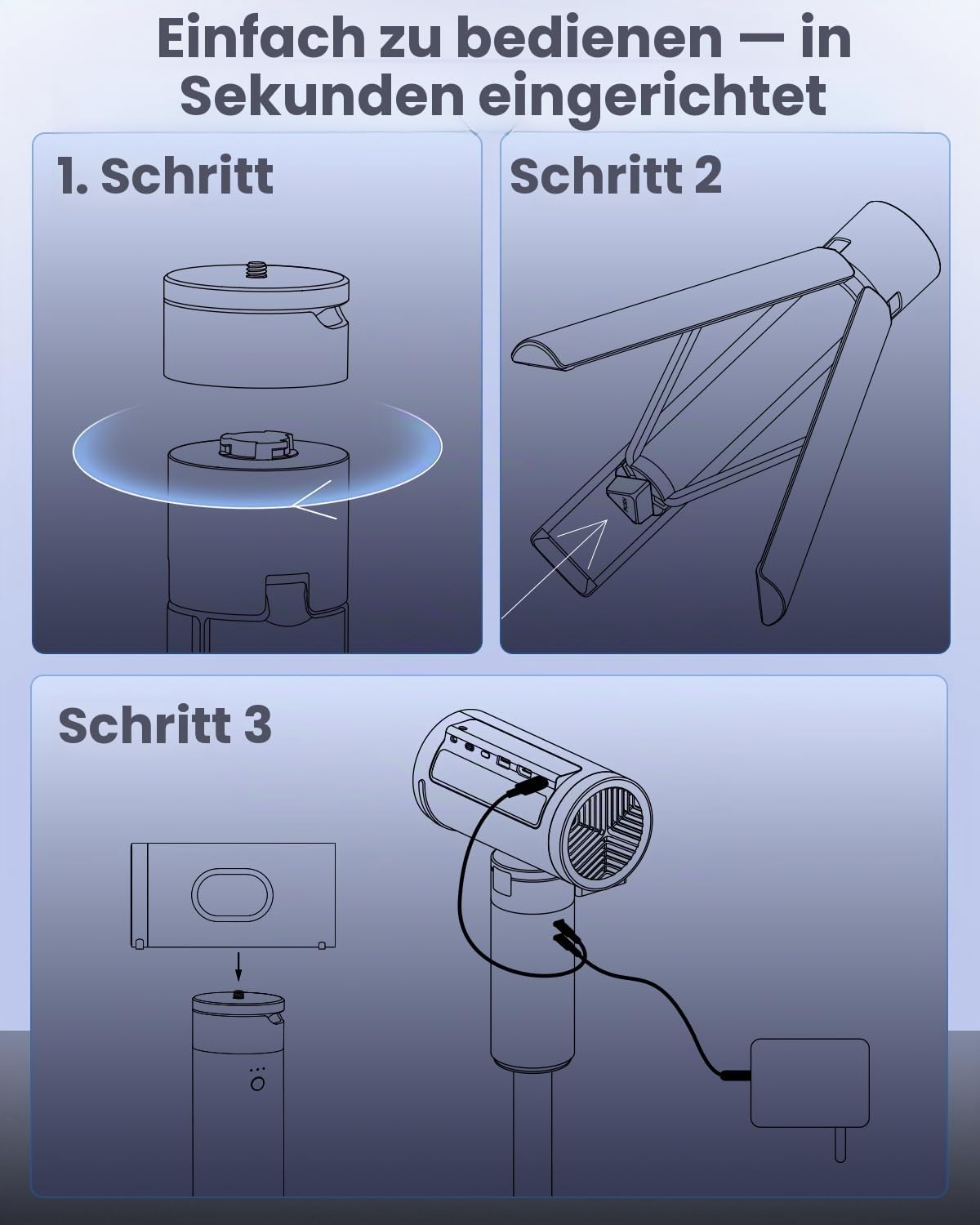 Einfach zu bedienen — in Sekunden eingerichtet

1. Schritt

Schritt 2

PUSH

Schritt 3